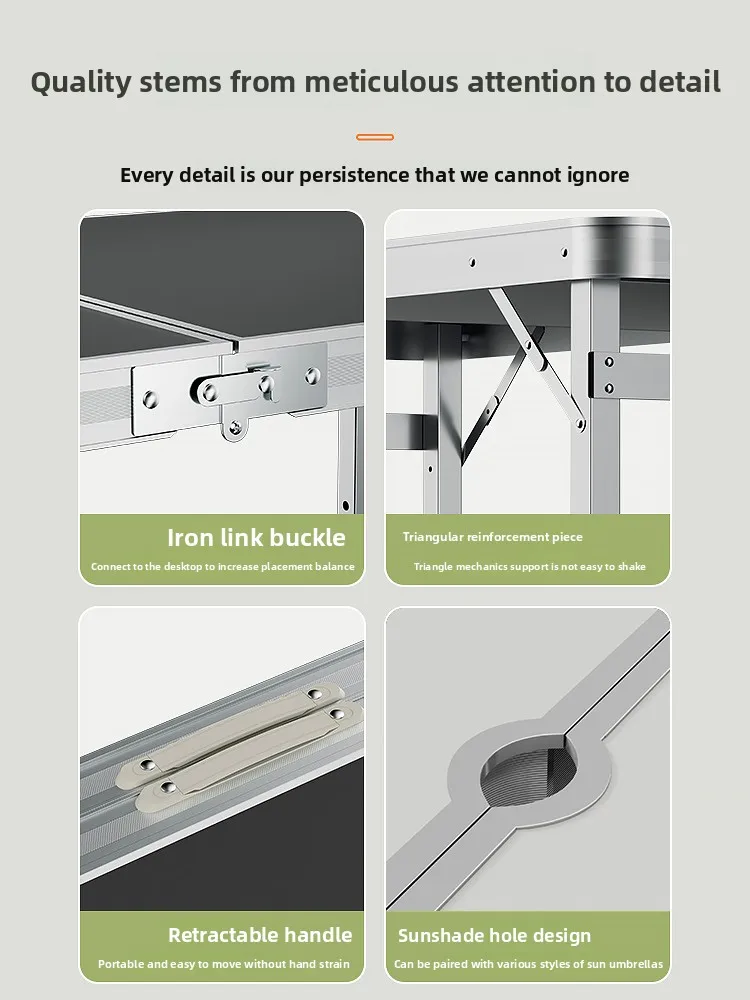 Quality stems from meticulous attention to detail

Every detail is our persistence that we cannot ignore

Iron link buckle

Connect to the desktop to increase placement balance

Triangular reinforcement piece

Triangle mechanics support is not easy to shake

Retractable handle

Portable and easy to move without hand strain

Sunshade hole design

Can be paired with various styles of sun umbrellas